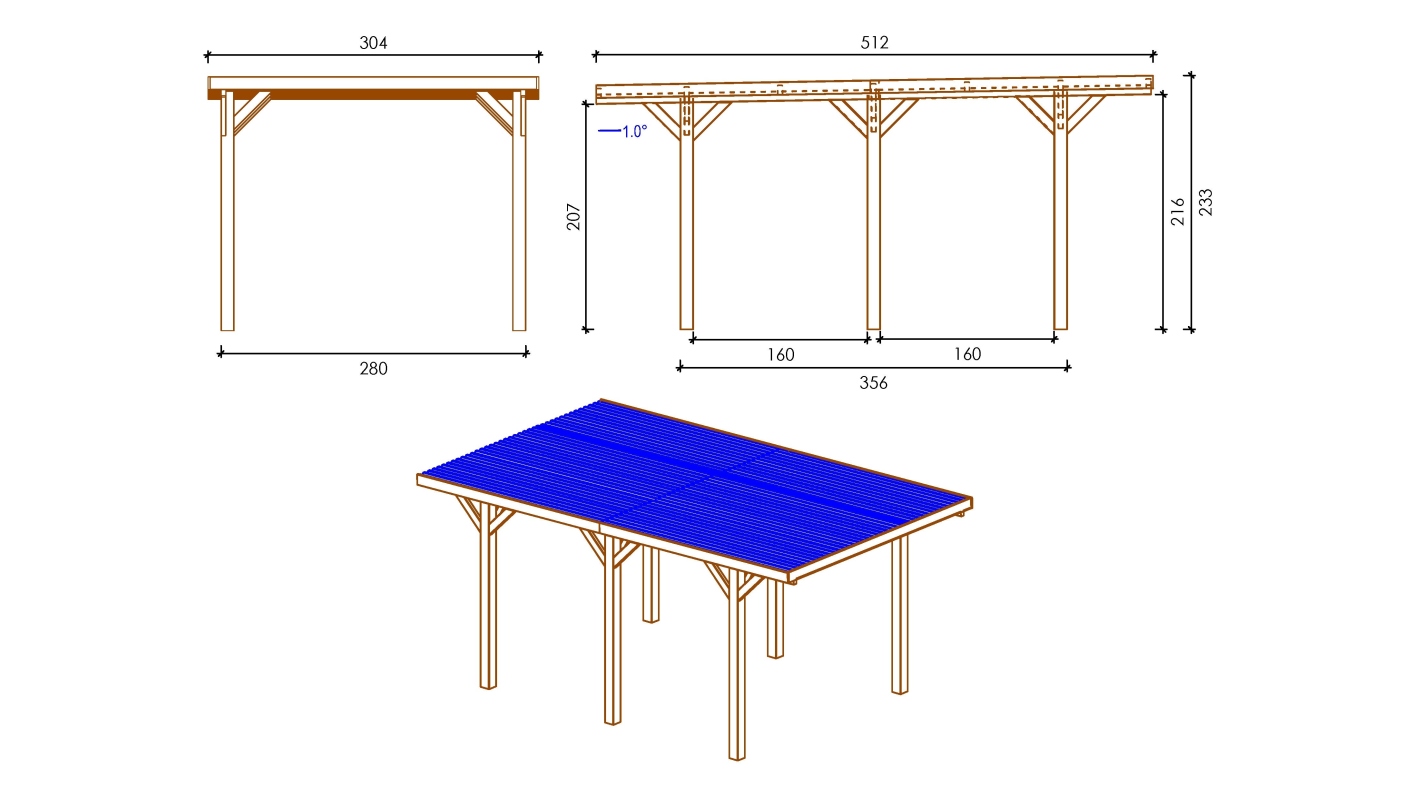 304

280

512

1.0°

207

216

233

160

160

356