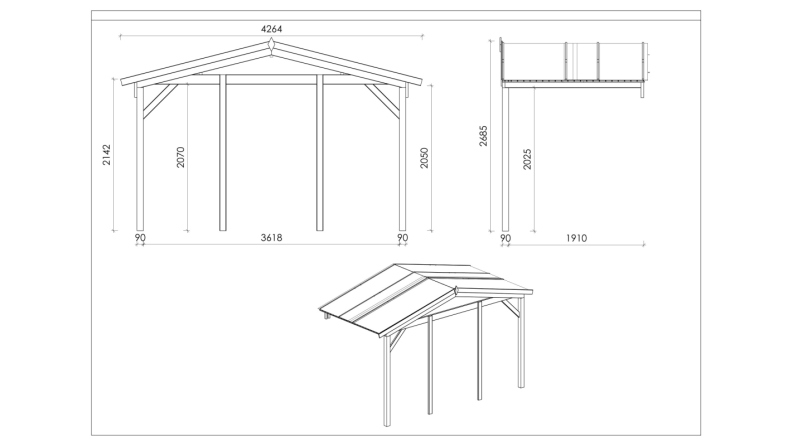 4264
2142
2070
2050
90
3618
90
2685
2025
90
1910