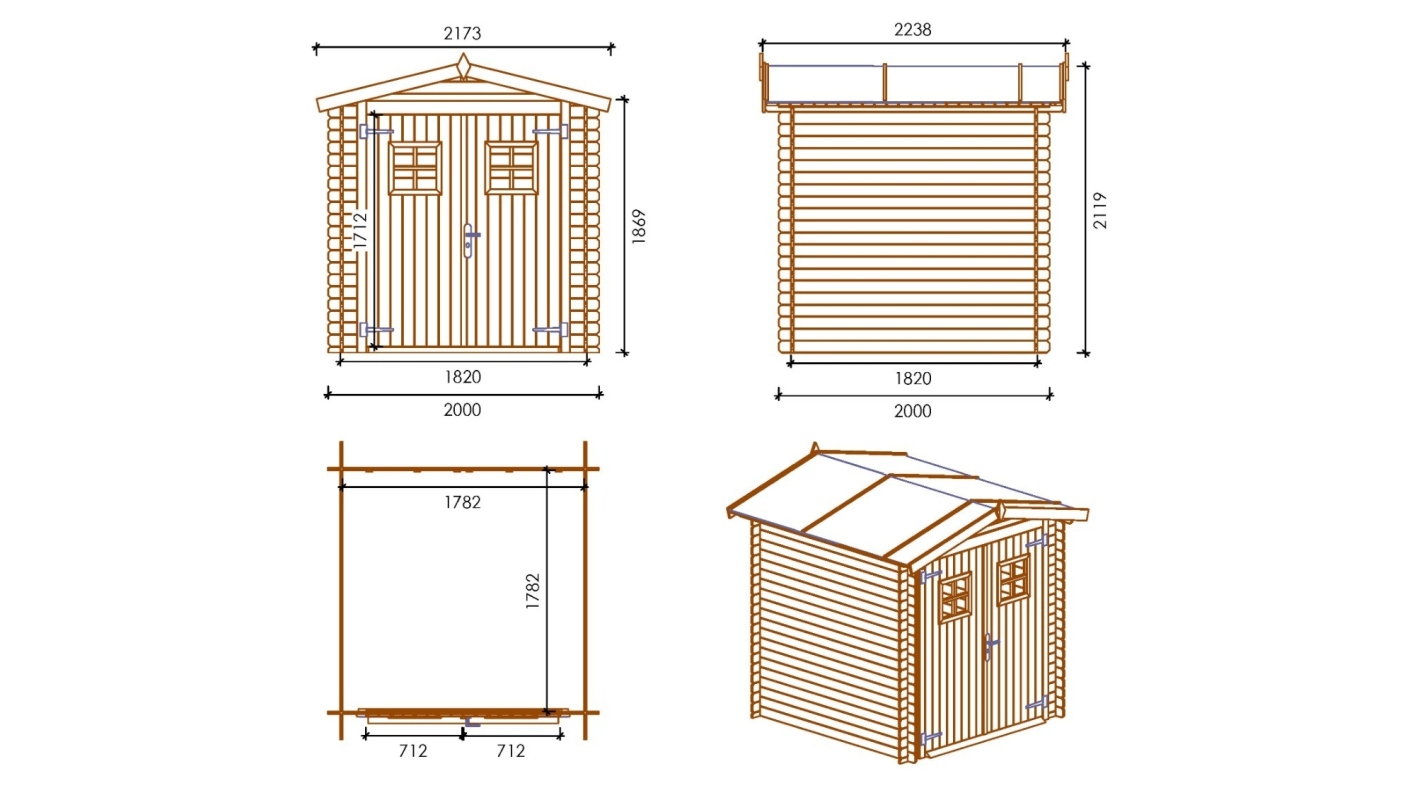 2173
1712
1869
1820
2000

2238
2119
1820
2000

1782
1782
712
712