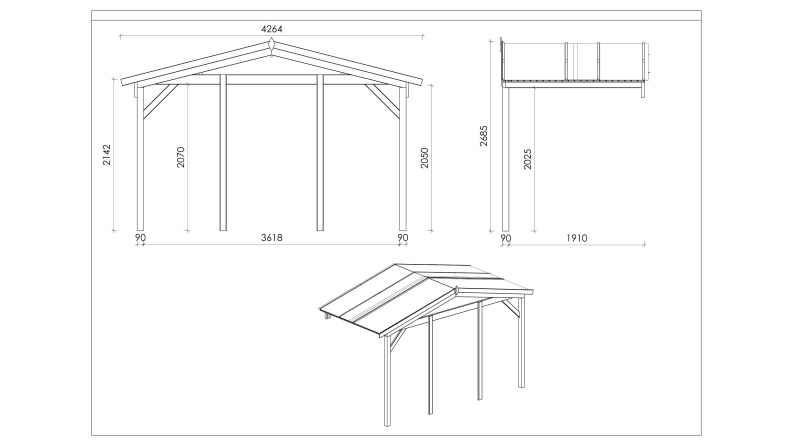 4264

2142

2070

2050

90

3618

90

2685

2025

90

1910