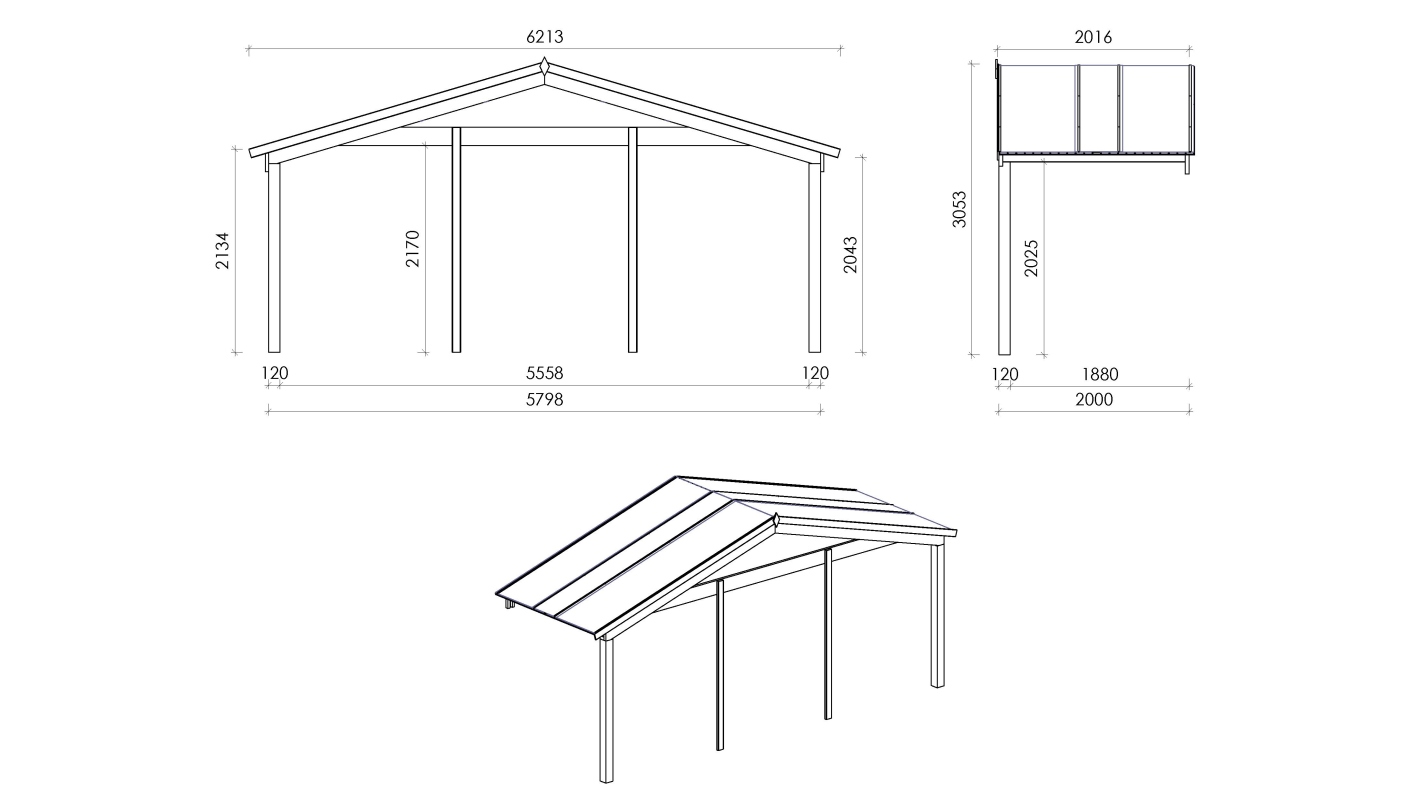 6213

2134

2170

2043

120 5558 120

5798

2016

3053

2025

120 1880

2000