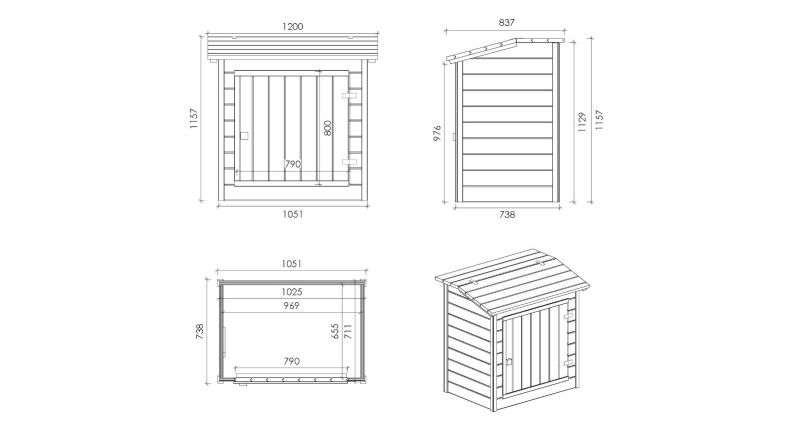 1200
1157
800
790
1051

837
976
1129
1157
738

1051
1025
969
738
655
711
790